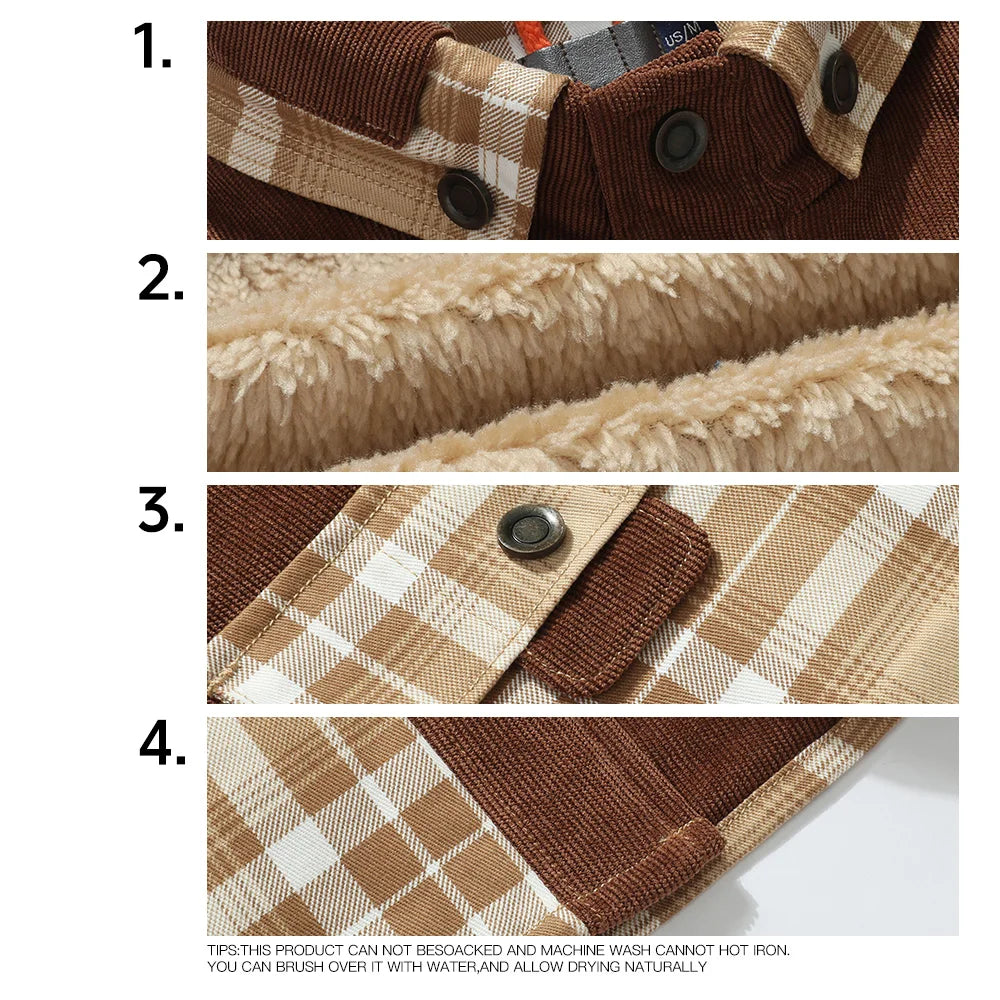 1.

US/M

2.

3.

4.

TIPS:THIS PRODUCT CAN NOT BESOACKED AND MACHINE WASH CANNOT HOT IRON.
YOU CAN BRUSH OVER IT WITH WATER,AND ALLOW DRYING NATURALLY