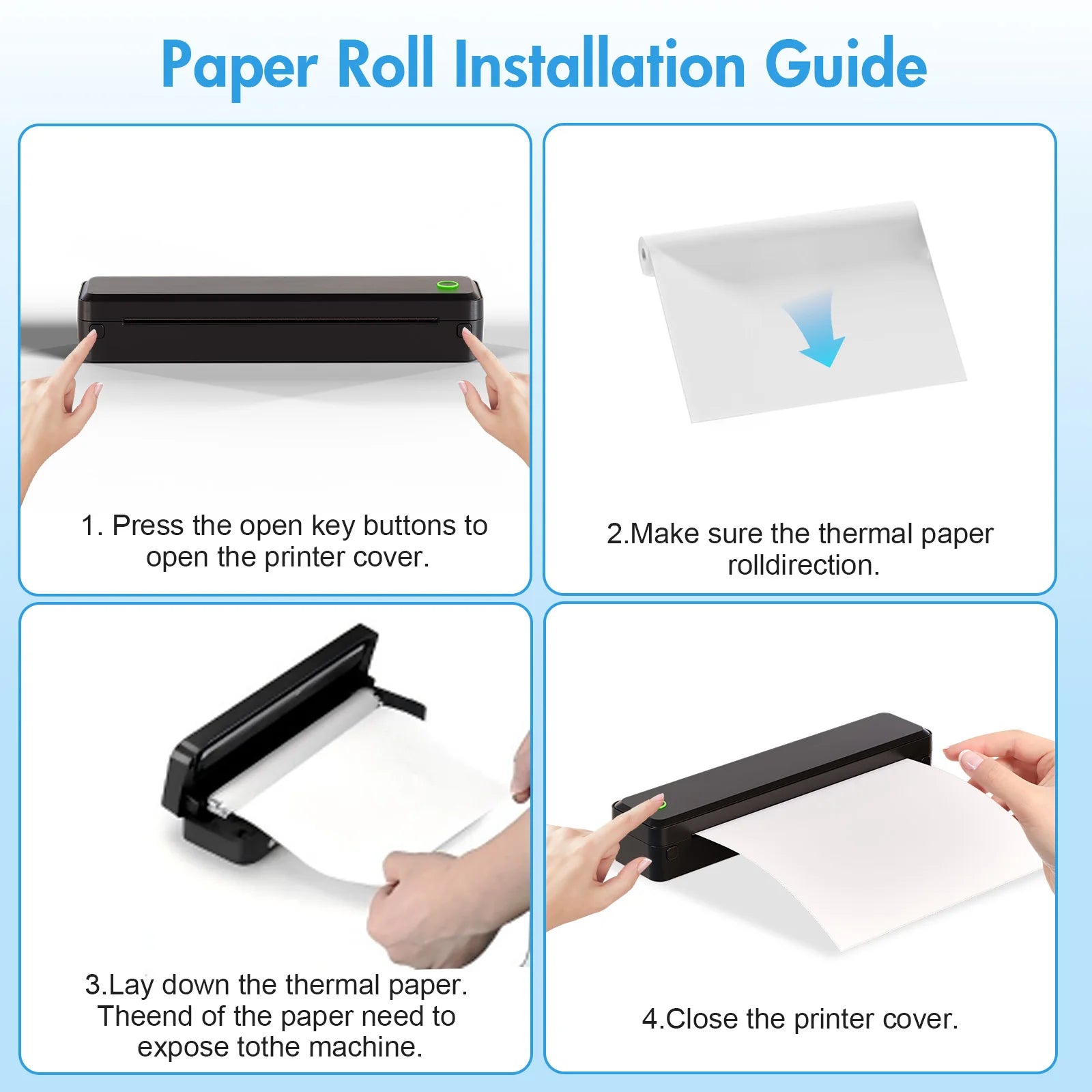 Paper Roll Installation Guide

1. Press the open key buttons to open the printer cover.

2.Make sure the thermal paper rolldirection.

3.Lay down the thermal paper. Theend of the paper need to expose tothe machine.

4.Close the printer cover.